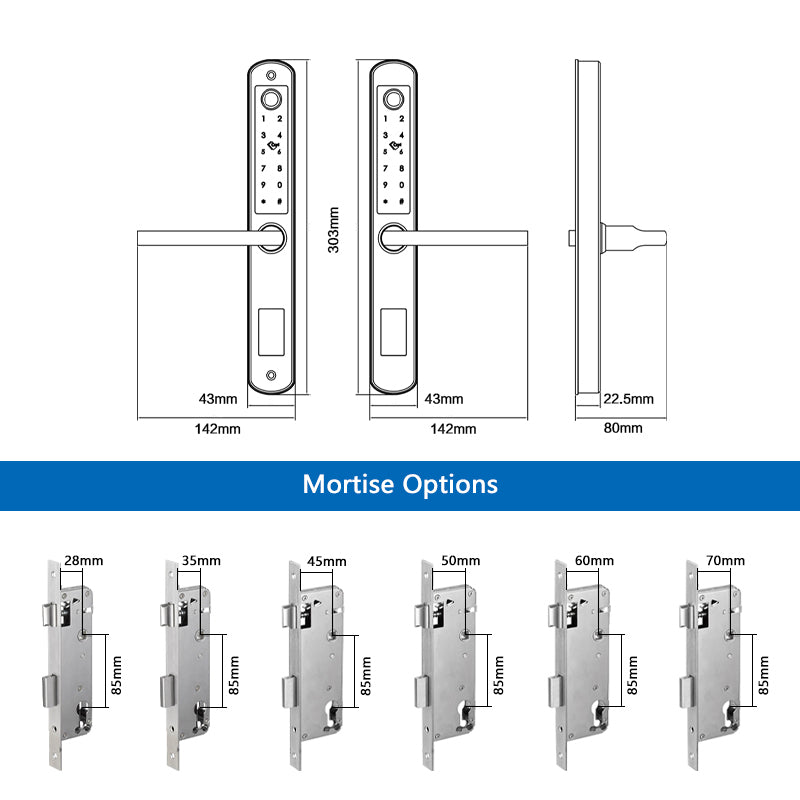 1 2
3 4
5 6
7 8
9 0
* #

1 2
3 4
5 6
7 8
9 0
* #

303mm

43mm
142mm

43mm
142mm

22.5mm
80mm

Mortise Options

28mm
85mm

35mm
85mm

45mm
85mm

50mm
85mm

60mm
85mm

70mm
85mm