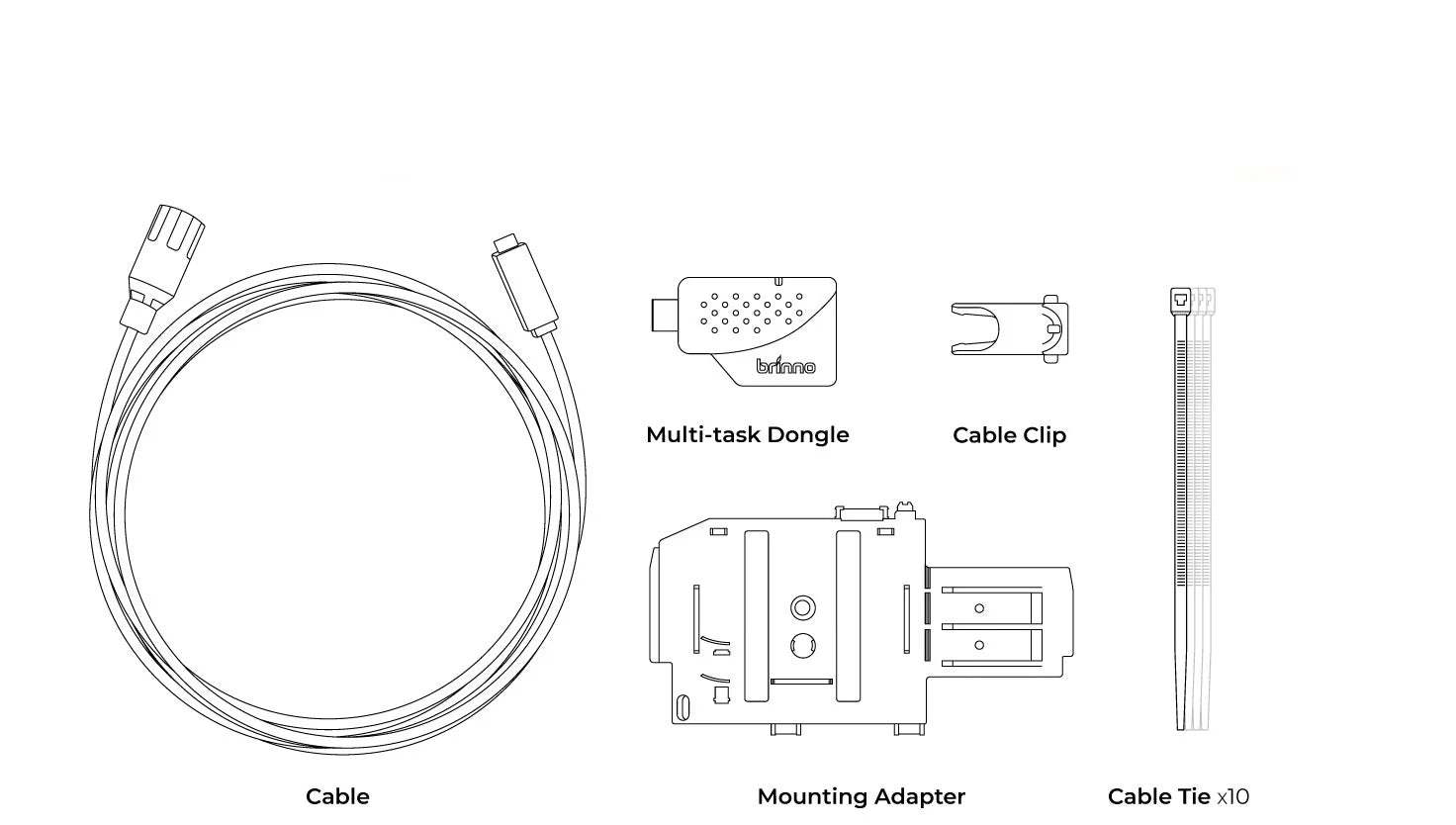 brinno

Multi-task Dongle

Cable Clip

Cable

Mounting Adapter

Cable Tie x10